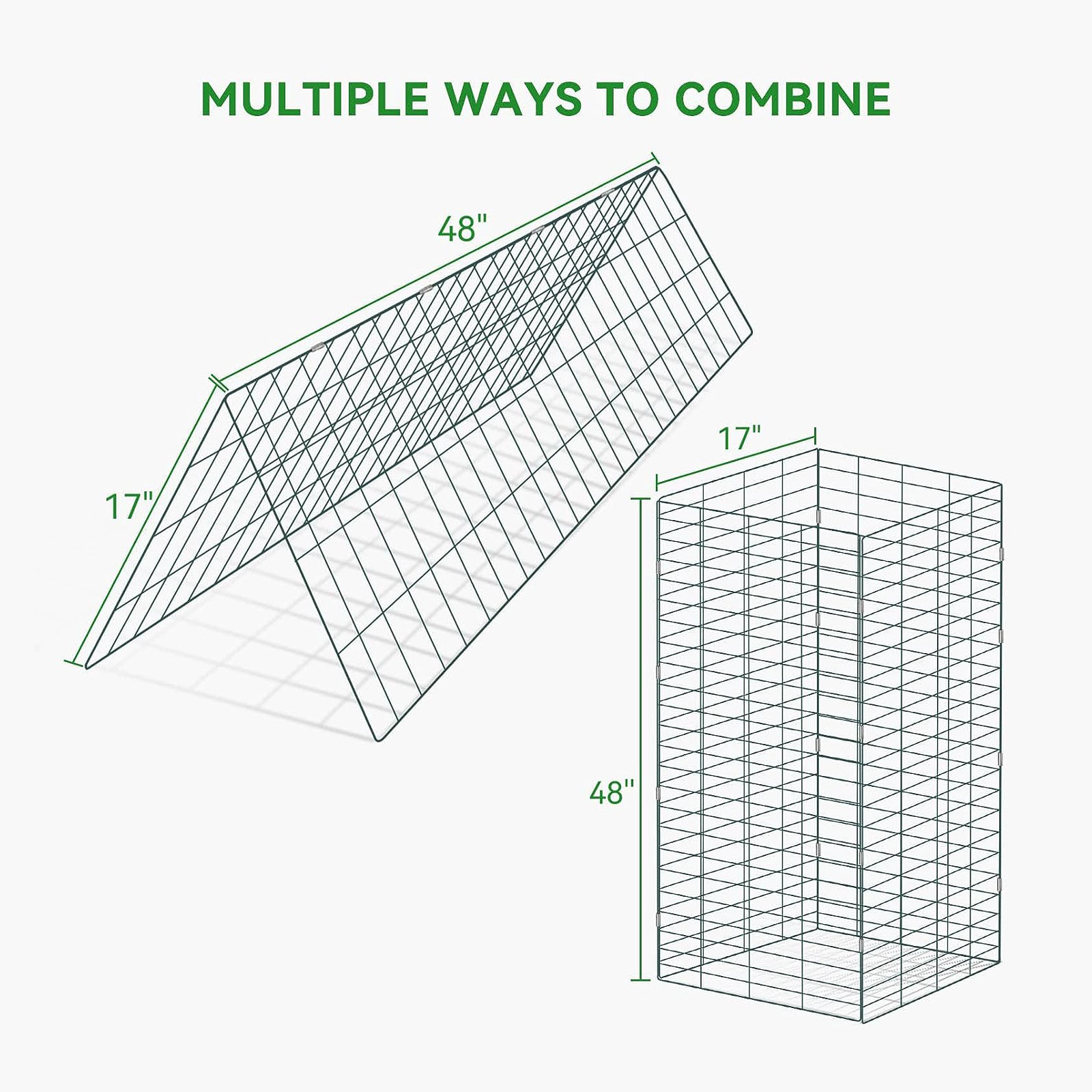 MULTIPLE WAYS TO COMBINE

48"

17"

17"

48"