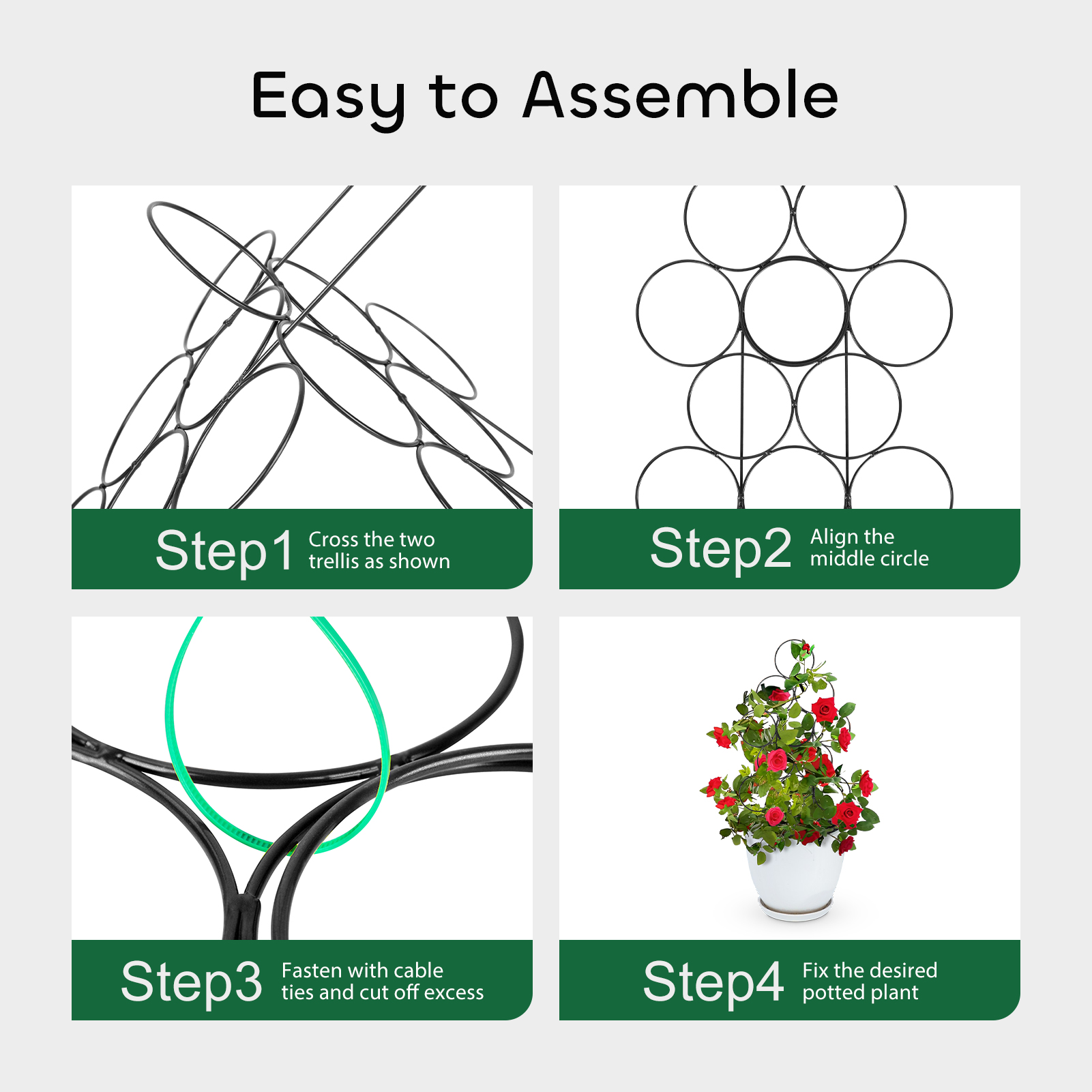 Easy to Assemble

Step1 Cross the two trellis as shown

Step2 Align the middle circle

Step3 Fasten with cable ties and cut off excess

Step4 Fix the desired potted plant