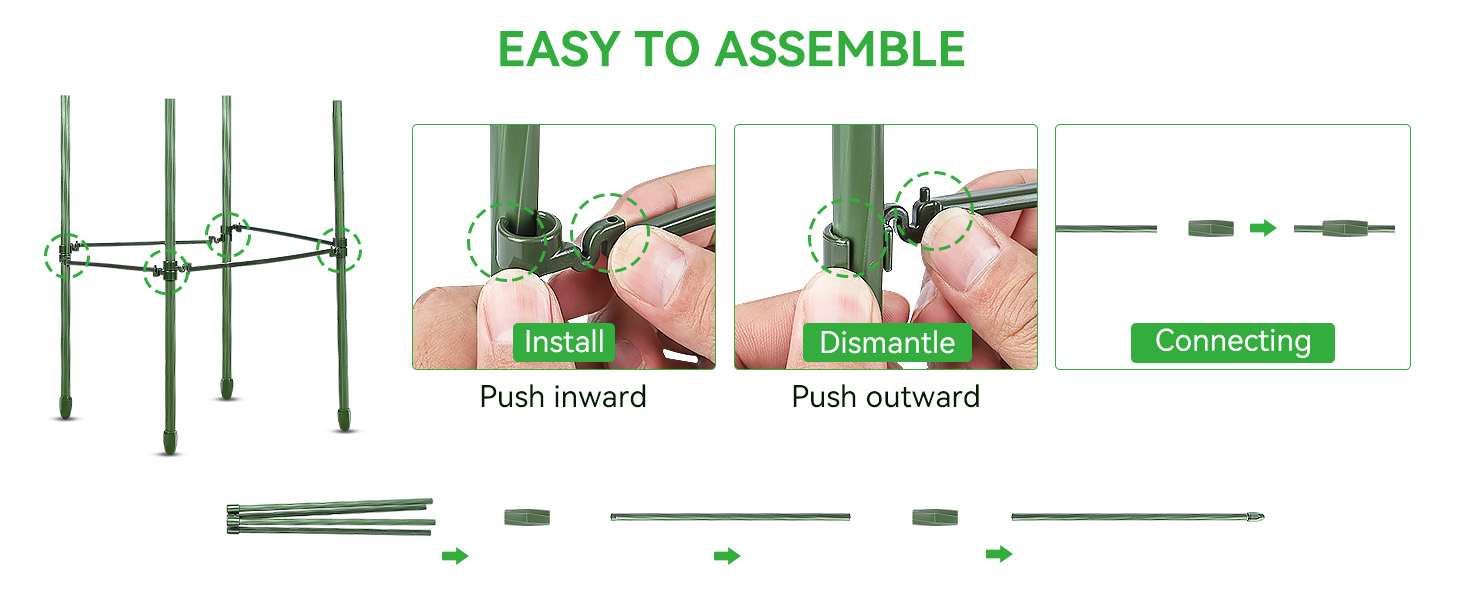 EASY TO ASSEMBLE

Install

Push inward

Dismantle

Push outward

Connecting