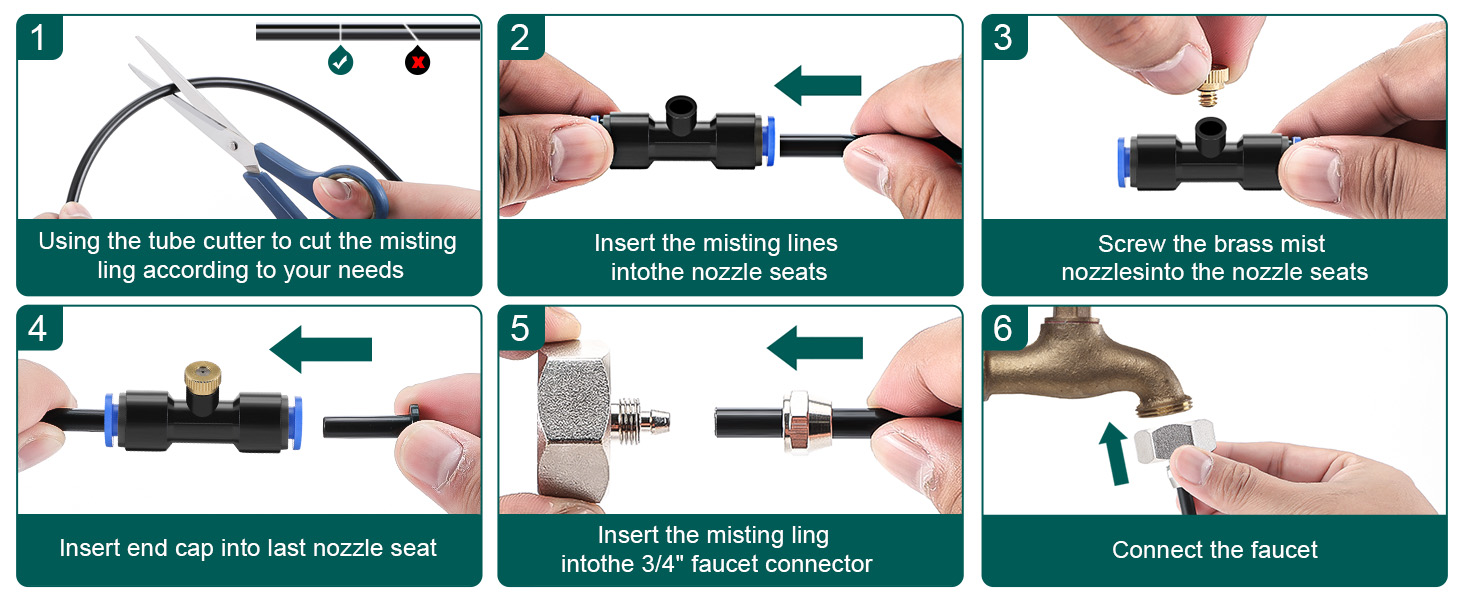 1

Using the tube cutter to cut the misting ling according to your needs

2

Insert the misting lines intothe nozzle seats

3

Screw the brass mist nozzlesinto the nozzle seats

4

Insert end cap into last nozzle seat

5

Insert the misting ling intothe 3/4" faucet connector

6

Connect the faucet