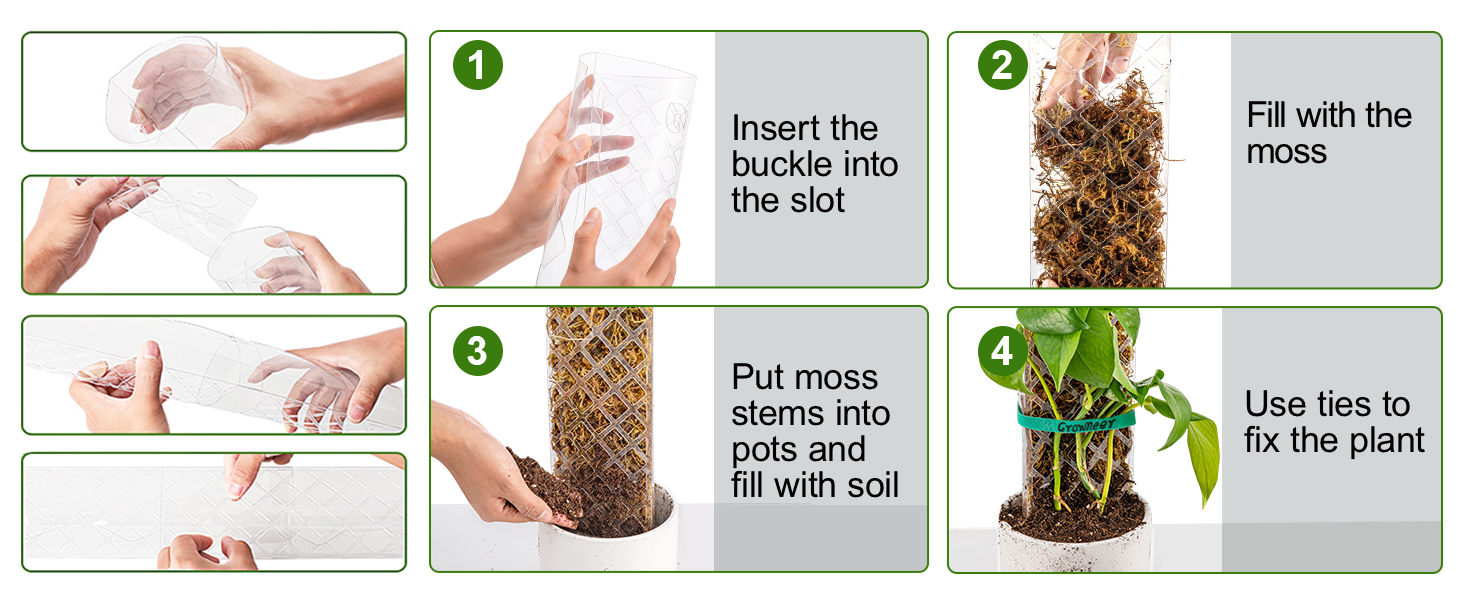 1

Insert the buckle into the slot

2

Fill with the moss

3

Put moss stems into pots and fill with soil

4

Growneer

Use ties to fix the plant