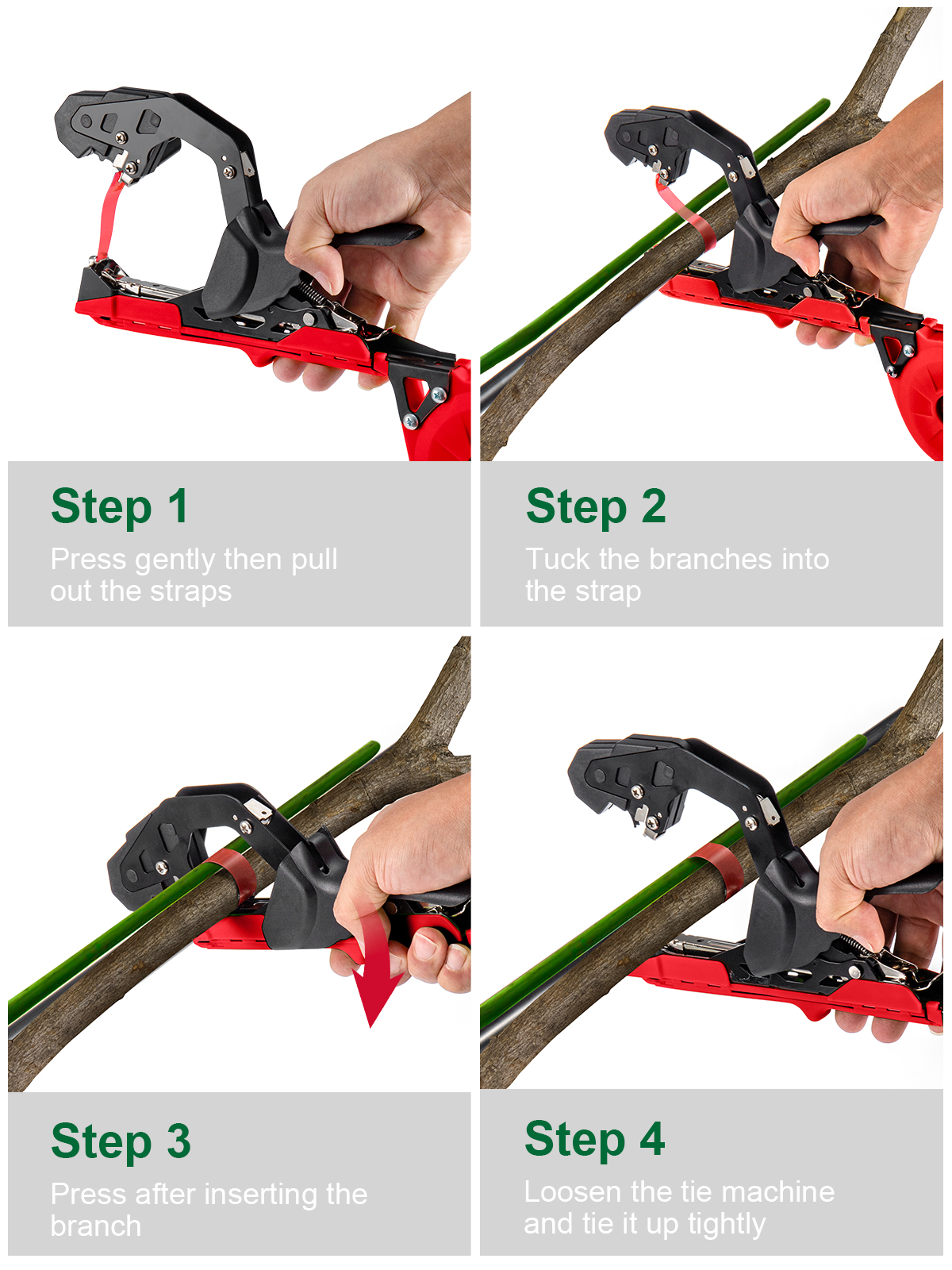 Step 1
Press gently then pull out the straps

Step 2
Tuck the branches into the strap

Step 3
Press after inserting the branch

Step 4
Loosen the tie machine and tie it up tightly