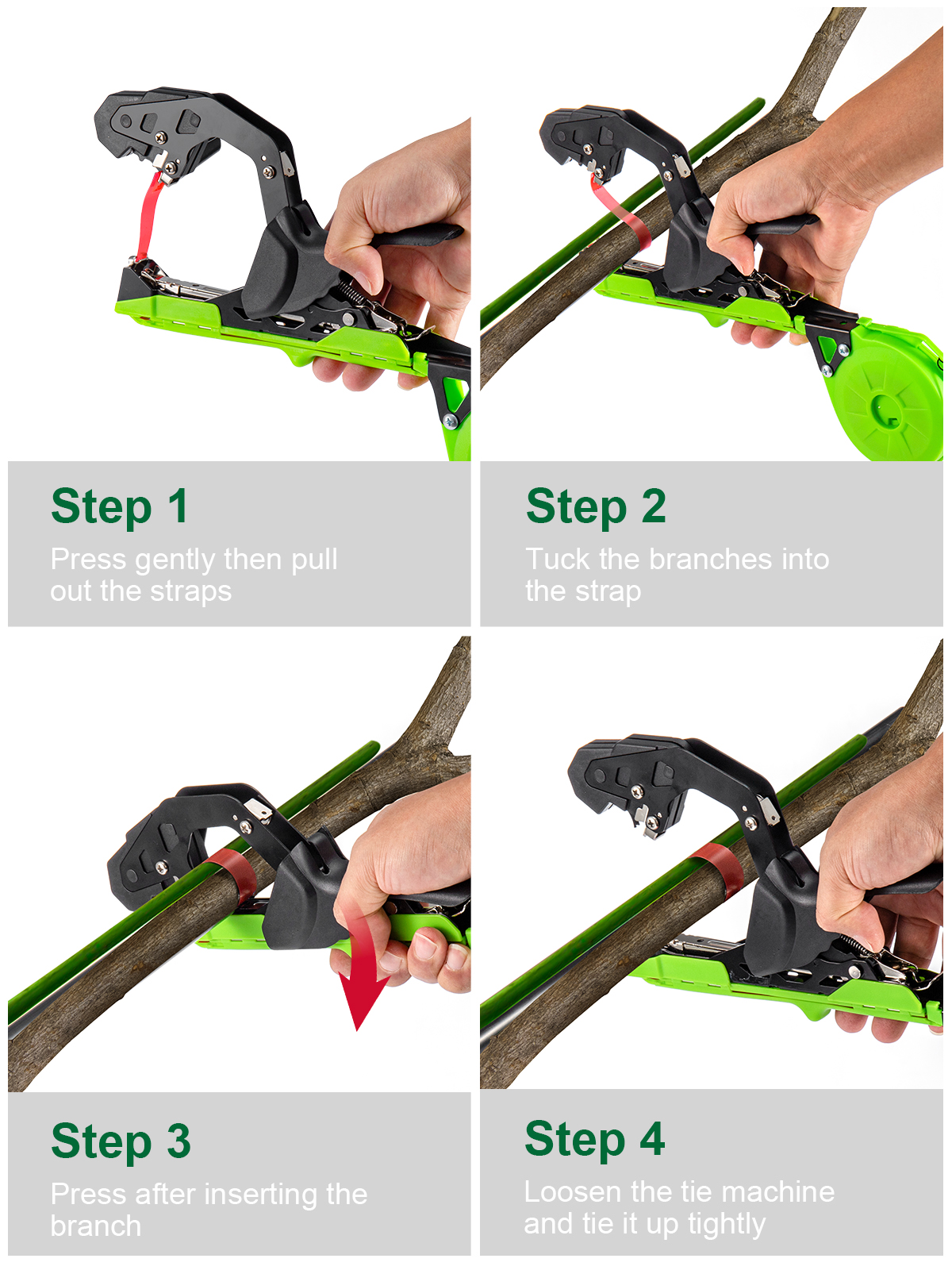 Step 1
Press gently then pull out the straps

Step 2
Tuck the branches into the strap

Step 3
Press after inserting the branch

Step 4
Loosen the tie machine and tie it up tightly