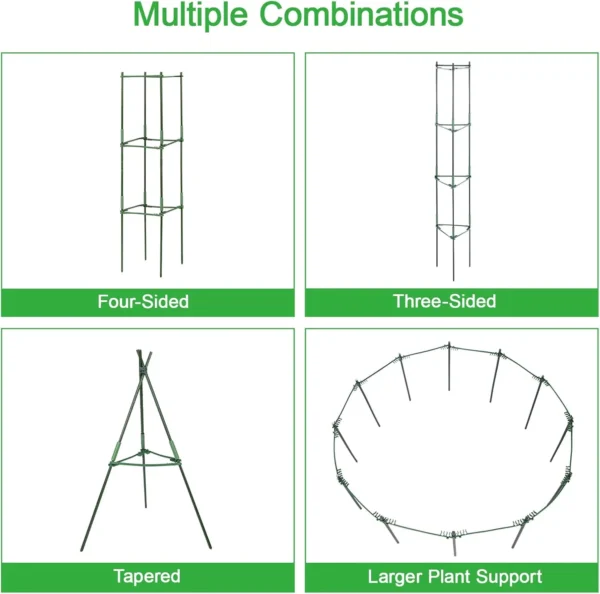 Multiple Combinations

Four-Sided

Three-Sided

Tapered

Larger Plant Support