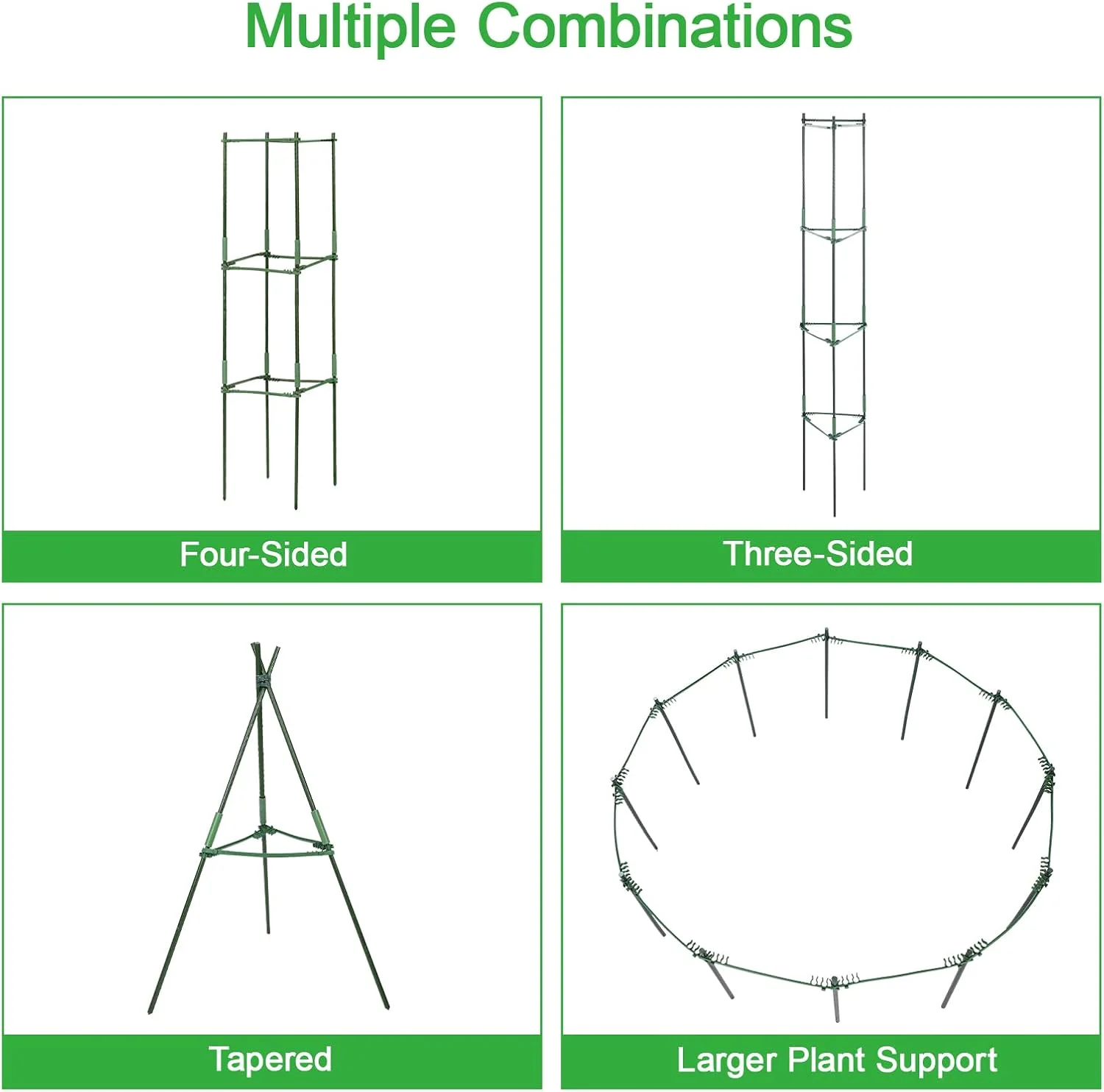 Multiple Combinations

Four-Sided

Three-Sided

Tapered

Larger Plant Support